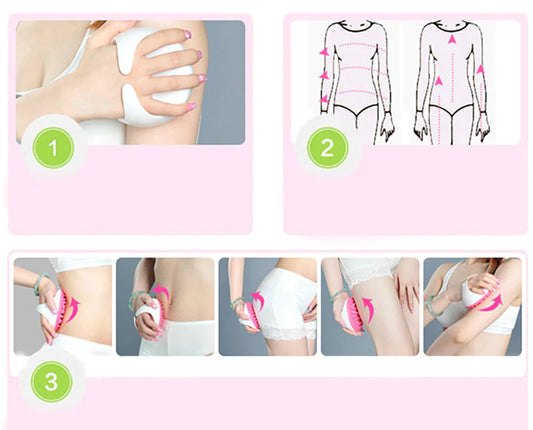 1

2

3